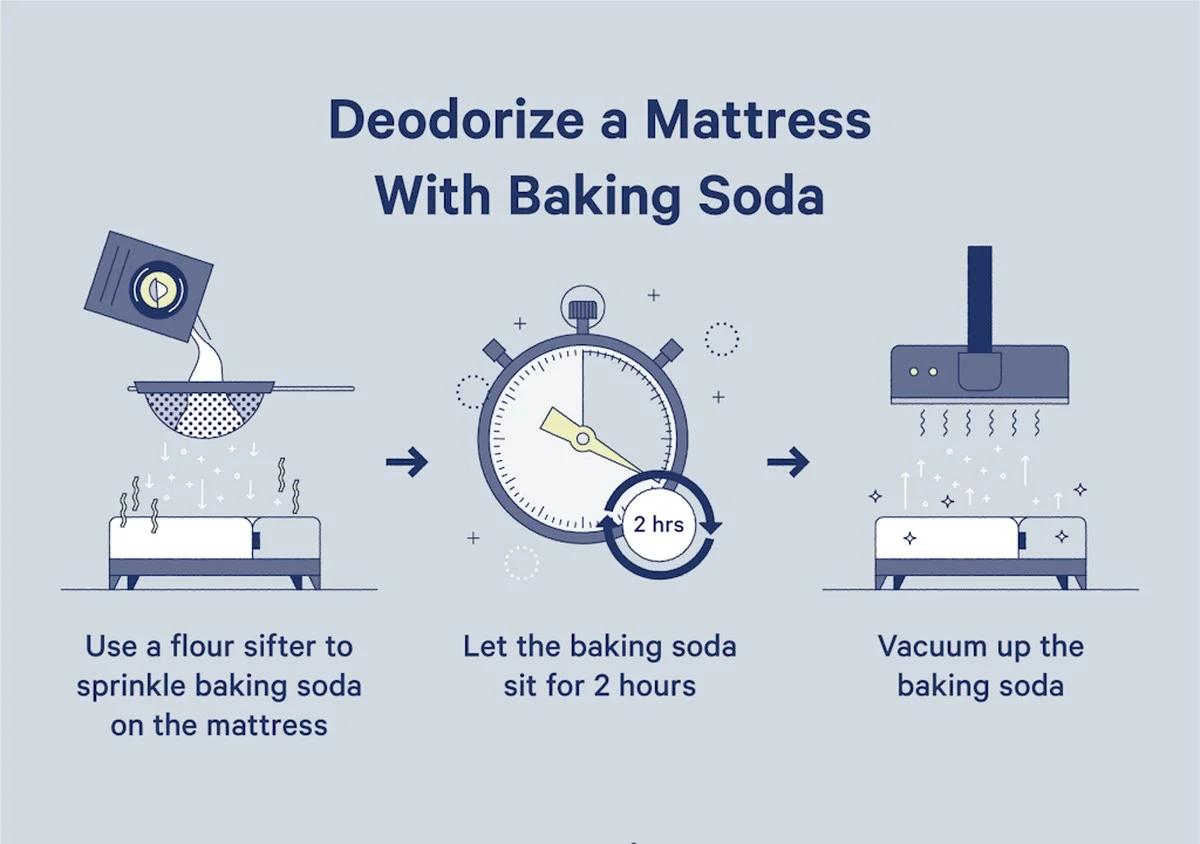 Deodorize a Mattress With Baking Soda

2 hrs

Use a flour sifter to sprinkle baking soda on the mattress

Let the baking soda sit for 2 hours

Vacuum up the baking soda