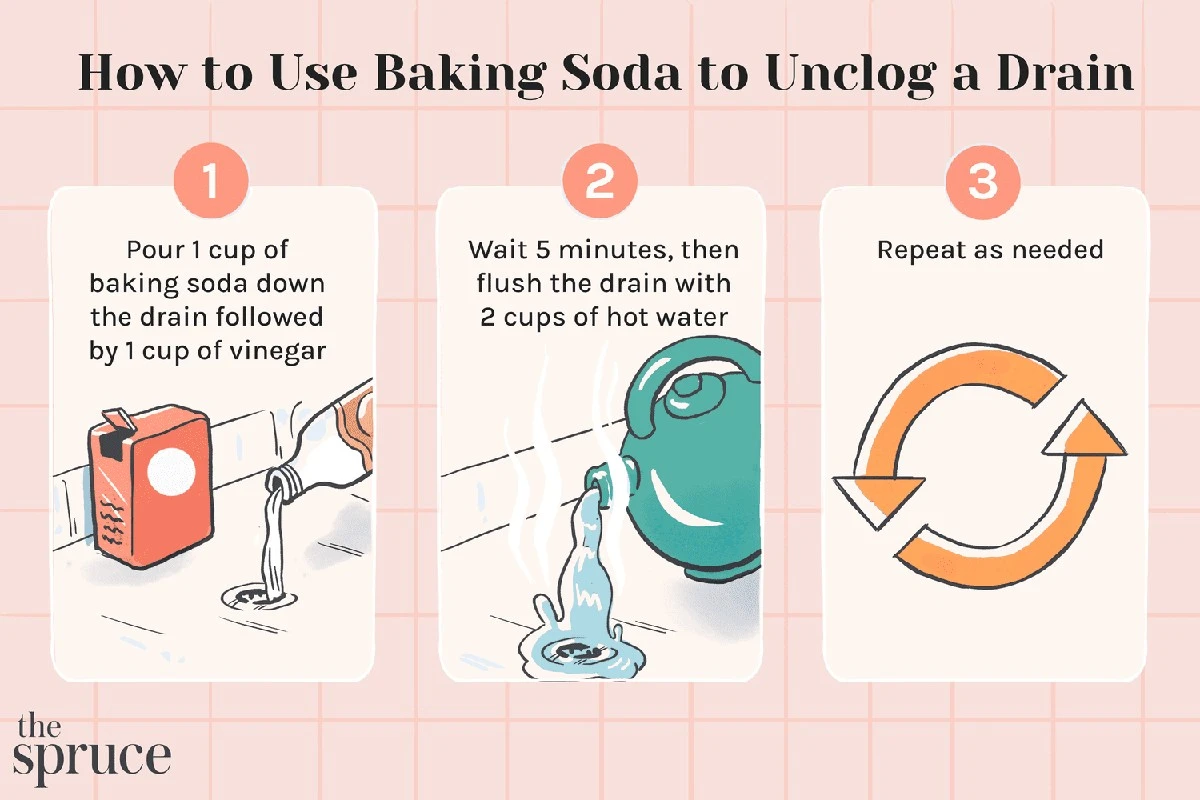 How to Use Baking Soda to Unclog a Drain

1

Pour 1 cup of baking soda down the drain followed by 1 cup of vinegar

2

Wait 5 minutes, then flush the drain with 2 cups of hot water

3

Repeat as needed

the spruce