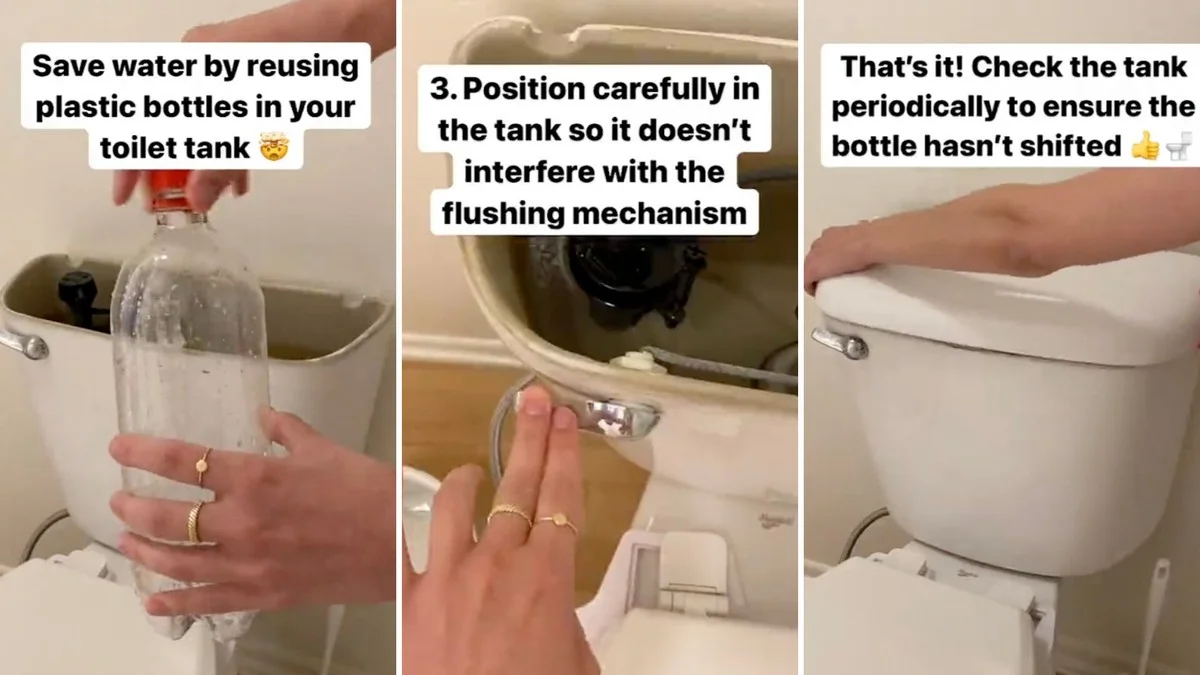 Save water by reusing plastic bottles in your toilet tank 🤯

3. Position carefully in the tank so it doesn't interfere with the flushing mechanism

That's it! Check the tank periodically to ensure the bottle hasn't shifted 👍🚽