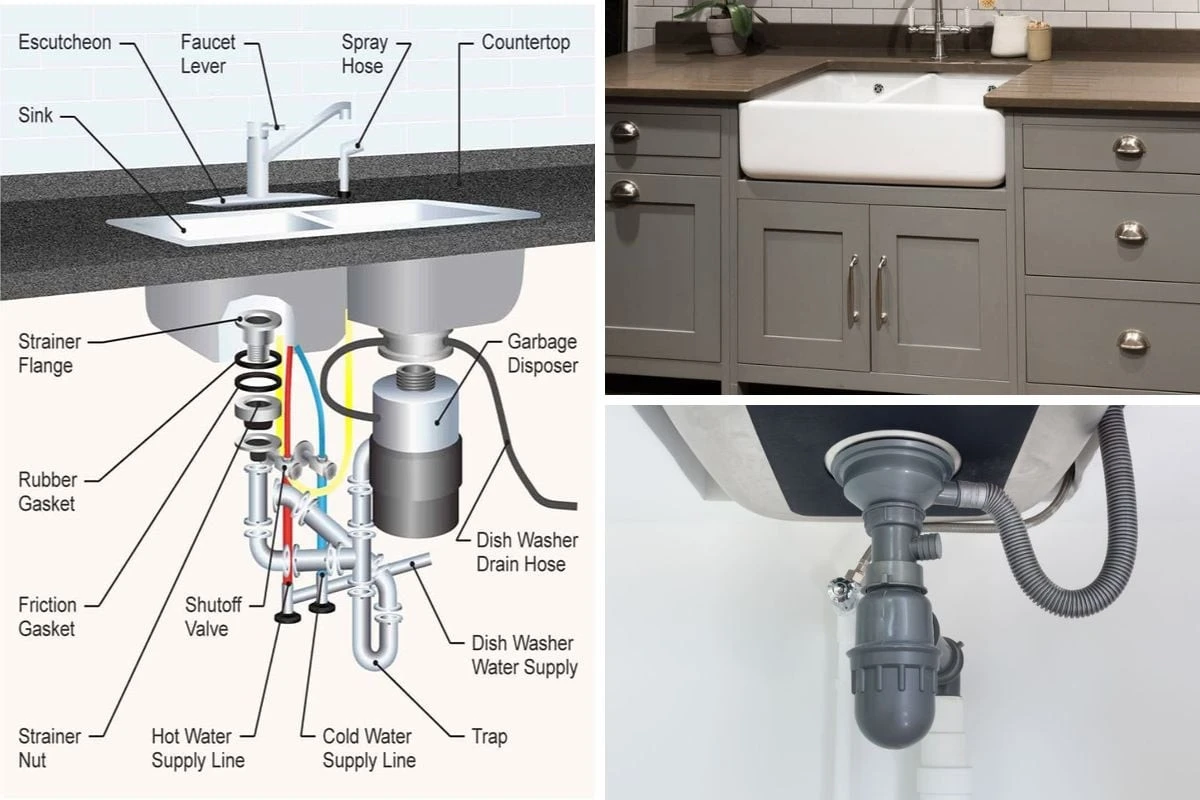 Escutcheon
Faucet Lever
Spray Hose
Countertop
Sink
Strainer Flange
Garbage Disposer
Rubber Gasket
Dish Washer Drain Hose
Friction Gasket
Shutoff Valve
Dish Washer Water Supply
Strainer Nut
Hot Water Supply Line
Cold Water Supply Line
Trap