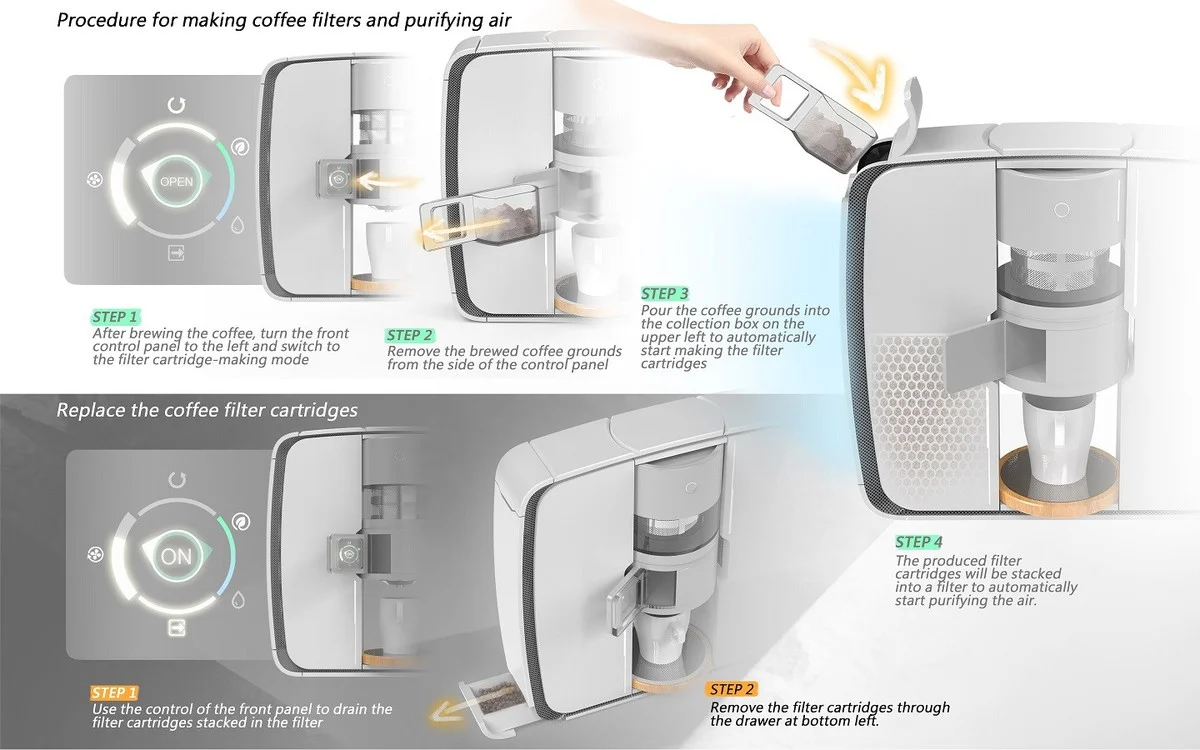 Procedure for making coffee filters and purifying air

OPEN

STEP 1
After brewing the coffee, turn the front control panel to the left and switch to the filter cartridge-making mode

STEP 2
Remove the brewed coffee grounds from the side of the control panel

STEP 3
Pour the coffee grounds into the collection box on the upper left to automatically start making the filter cartridges

STEP 4
The produced filter cartridges will be stacked into a filter to automatically start purifying the air.

Replace the coffee filter cartridges

ON

STEP 1
Use the control of the front panel to drain the filter cartridges stacked in the filter

STEP 2
Remove the filter cartridges through the drawer at bottom left.