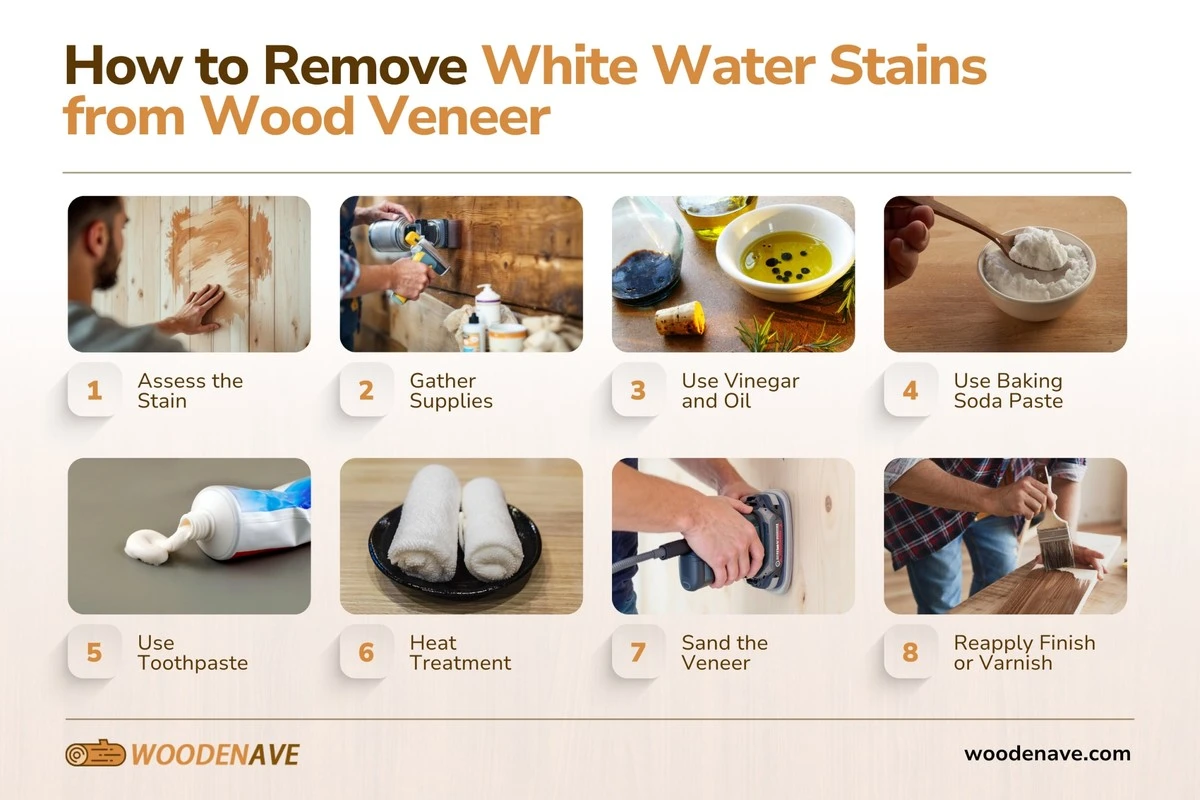 How to Remove White Water Stains from Wood Veneer

1 Assess the Stain

2 Gather Supplies

3 Use Vinegar and Oil

4 Use Baking Soda Paste

5 Use Toothpaste

6 Heat Treatment

7 Sand the Veneer

8 Reapply Finish or Varnish

WOODENAVE

woodenave.com