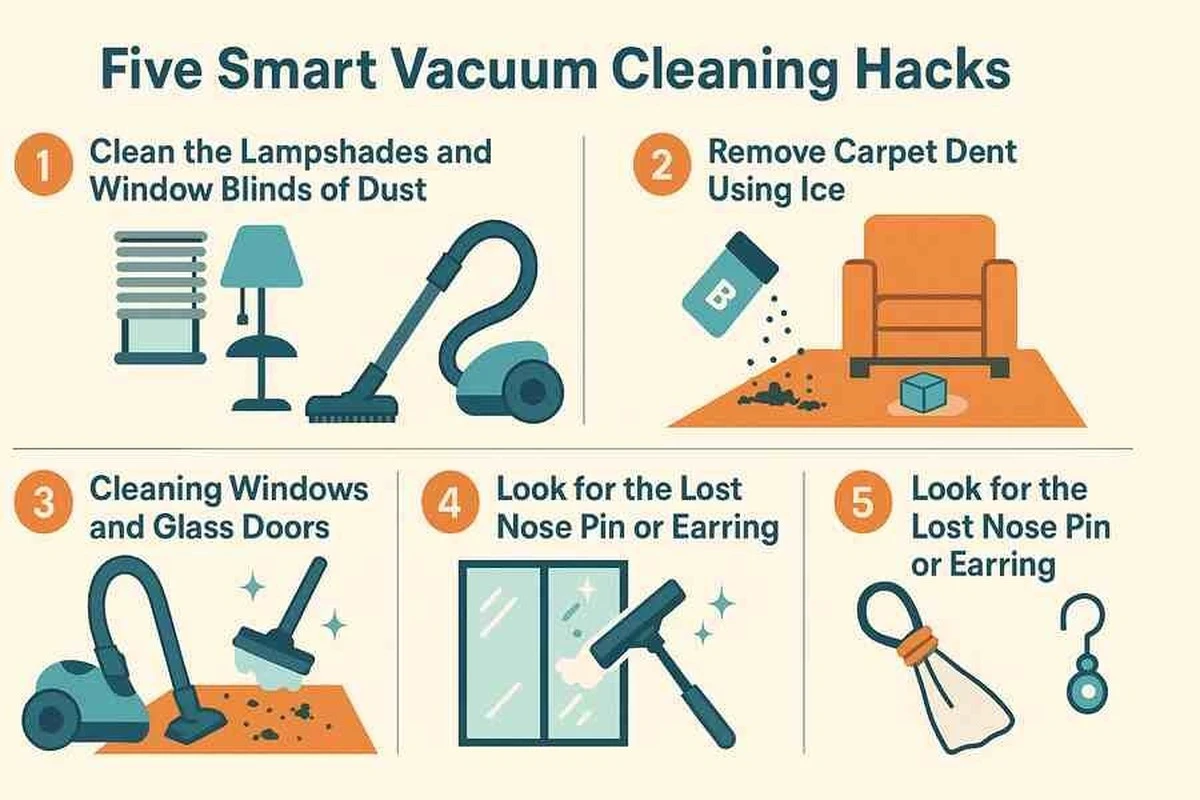 Five Smart Vacuum Cleaning Hacks

1 Clean the Lampshades and Window Blinds of Dust

2 Remove Carpet Dent Using Ice

B

3 Cleaning Windows and Glass Doors

4 Look for the Lost Nose Pin or Earring

5 Look for the Lost Nose Pin or Earring