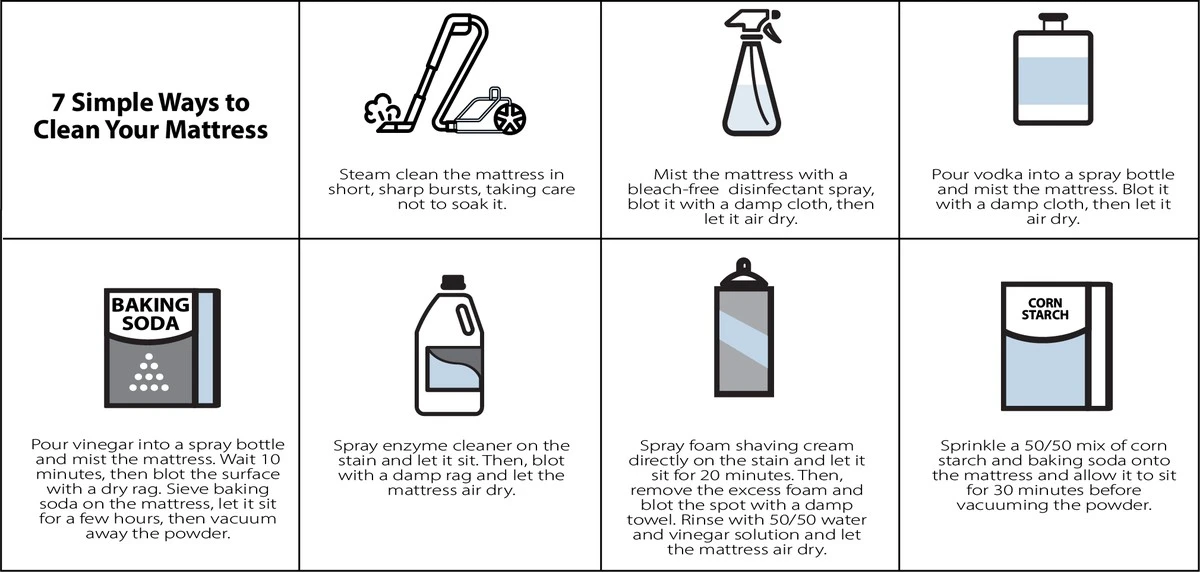 7 Simple Ways to Clean Your Mattress

Steam clean the mattress in short, sharp bursts, taking care not to soak it.

Mist the mattress with a bleach-free disinfectant spray, blot it with a damp cloth, then let it air dry.

Pour vodka into a spray bottle and mist the mattress. Blot it with a damp cloth, then let it air dry.

BAKING SODA

Pour vinegar into a spray bottle and mist the mattress. Wait 10 minutes, then blot the surface with a dry rag. Sieve baking soda on the mattress, let it sit for a few hours, then vacuum away the powder.

Spray enzyme cleaner on the stain and let it sit. Then, blot with a damp rag and let the mattress air dry.

Spray foam shaving cream directly on the stain and let it sit for 20 minutes. Then, remove the excess foam and blot the spot with a damp towel. Rinse with 50/50 water and vinegar solution and let the mattress air dry.

CORN STARCH

Sprinkle a 50/50 mix of corn starch and baking soda onto the mattress and allow it to sit for 30 minutes before vacuuming the powder.