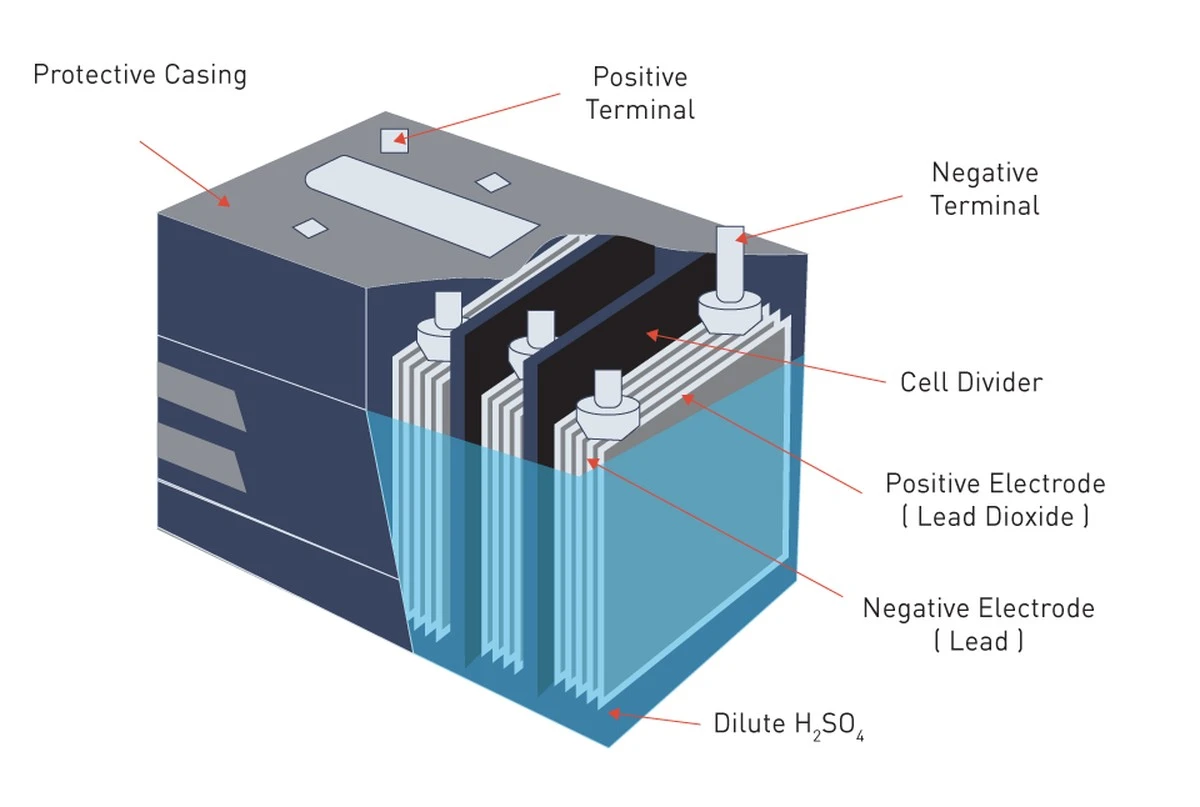 Protective Casing

Positive Terminal

Negative Terminal

Cell Divider

Positive Electrode ( Lead Dioxide )

Negative Electrode ( Lead )

Dilute $H_2SO_4$